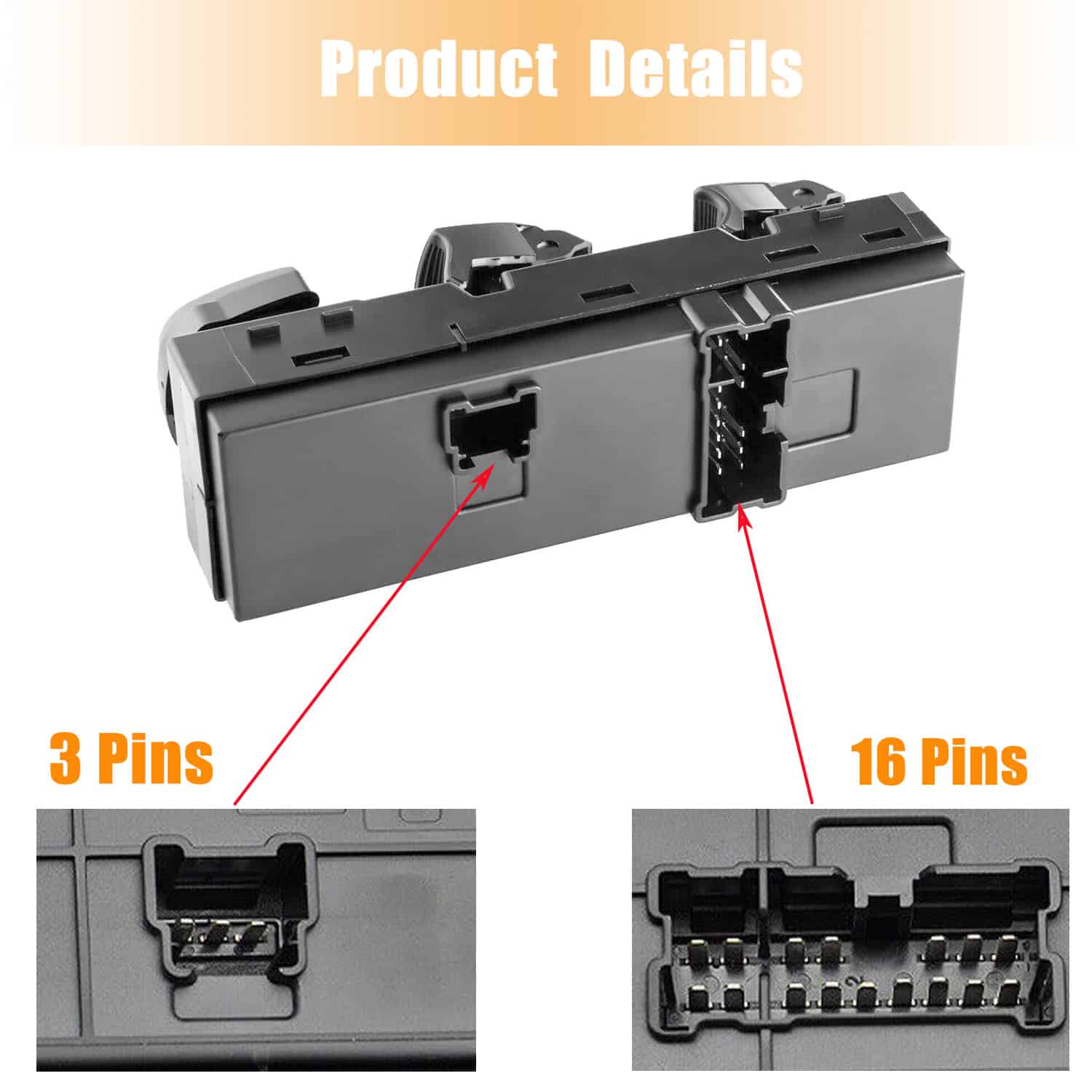 Product Details

3 Pins

16 Pins